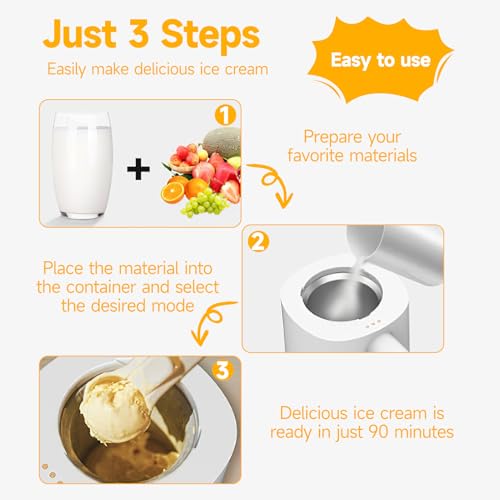 Just 3 Steps
Easily make delicious ice cream

Easy to use

1
+
Prepare your favorite materials

2
Place the material into the container and select the desired mode

3
Delicious ice cream is ready in just 90 minutes