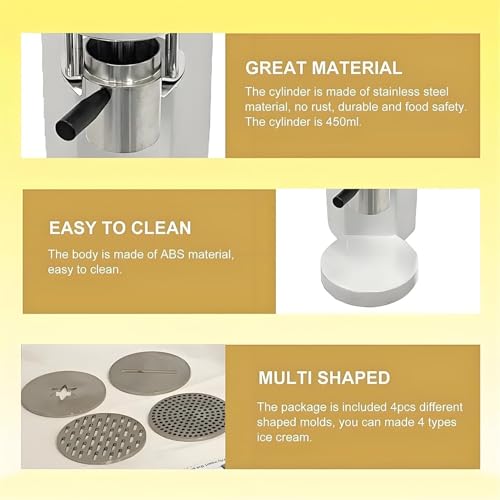 GREAT MATERIAL

The cylinder is made of stainless steel material, no rust, durable and food safety. The cylinder is 450ml.

EASY TO CLEAN

The body is made of ABS material, easy to clean.

MULTI SHAPED

The package is included 4pcs different shaped molds, you can made 4 types ice cream.