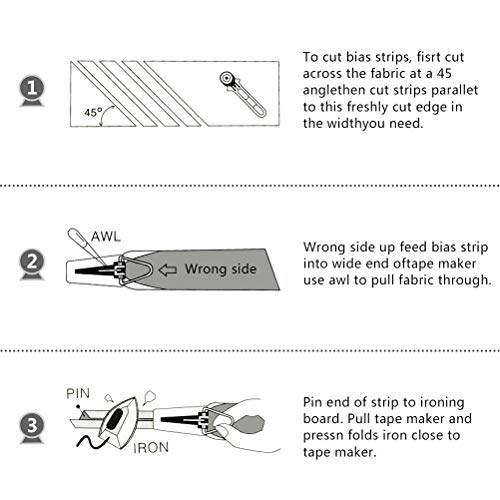 1

45°

To cut bias strips, fisrt cut across the fabric at a 45 anglethen cut strips parallet to this freshly cut edge in the widthyou need.

2

AWL

Wrong side

Wrong side up feed bias strip into wide end oftape maker use awl to pull fabric through.

3

PIN

IRON

Pin end of strip to ironing board. Pull tape maker and pressn folds iron close to tape maker.