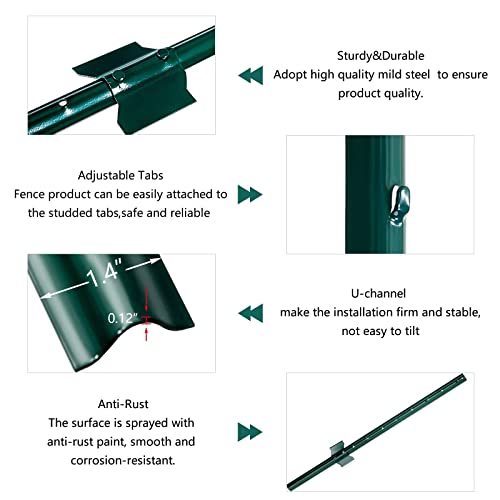 Sturdy&Durable
Adopt high quality mild steel to ensure product quality.

Adjustable Tabs
Fence product can be easily attached to the studded tabs,safe and reliable

1.4"
0.12"

U-channel
make the installation firm and stable, not easy to tilt

Anti-Rust
The surface is sprayed with anti-rust paint, smooth and corrosion-resistant.