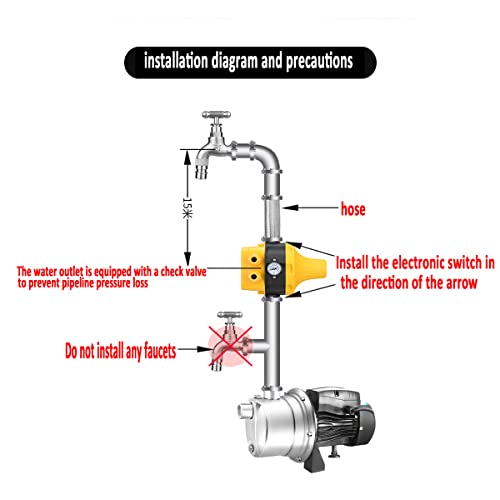 installation diagram and precautions

15米

hose

The water outlet is equipped with a check valve to prevent pipeline pressure loss

Install the electronic switch in the direction of the arrow

Do not install any faucets