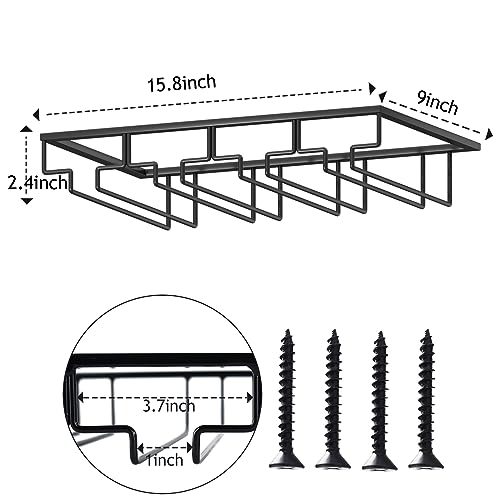 15.8inch

9inch

2.4inch

3.7inch

1inch