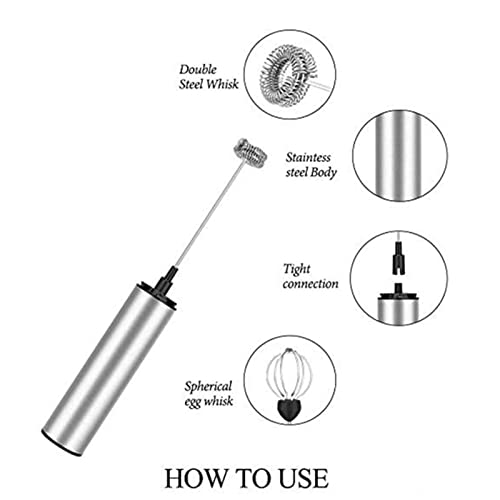 Double
Steel Whisk

Staintess
steel Body

Tight
connection

Spherical
egg whisk

HOW TO USE