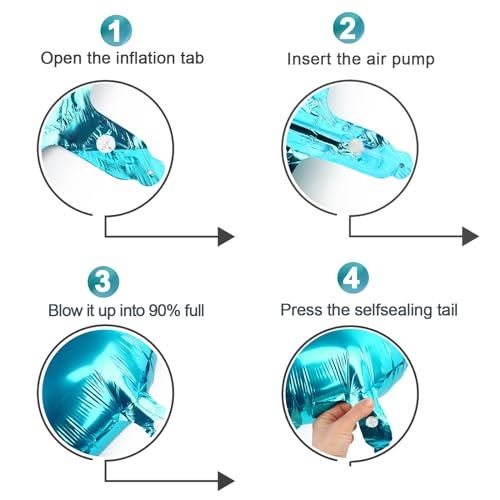 1
Open the inflation tab

2
Insert the air pump

3
Blow it up into 90% full

4
Press the selfsealing tail