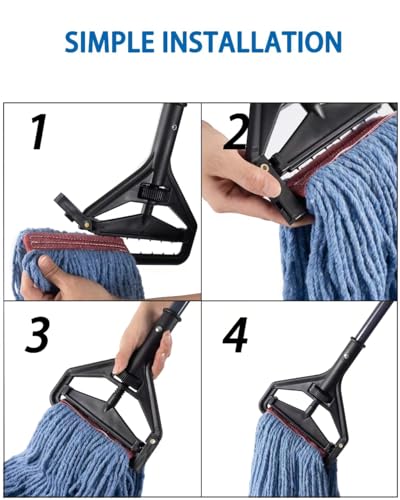 SIMPLE INSTALLATION

1

2

3

4