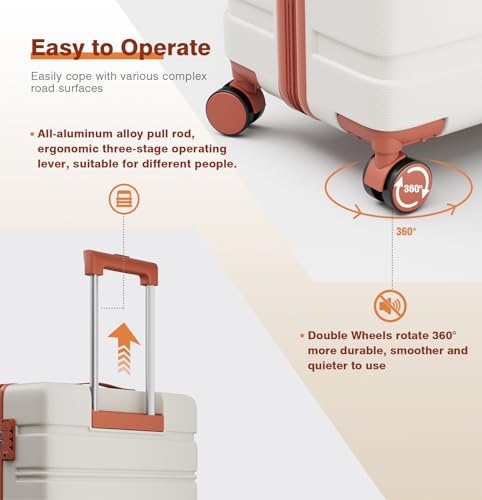 Easy to Operate

Easily cope with various complex road surfaces

• All-aluminum alloy pull rod, ergonomic three-stage operating lever, suitable for different people.

360°

360°

• Double Wheels rotate 360° more durable, smoother and quieter to use