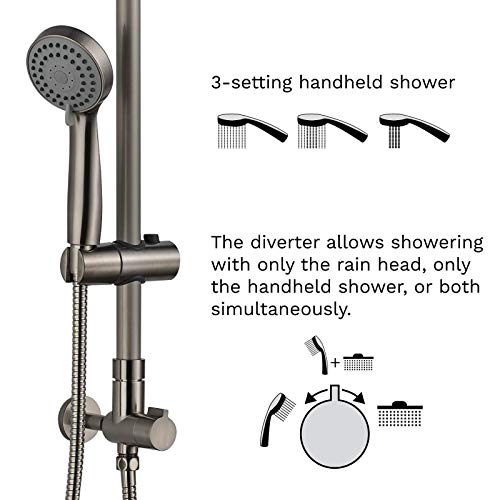 3-setting handheld shower

The diverter allows showering with only the rain head, only the handheld shower, or both simultaneously.

+