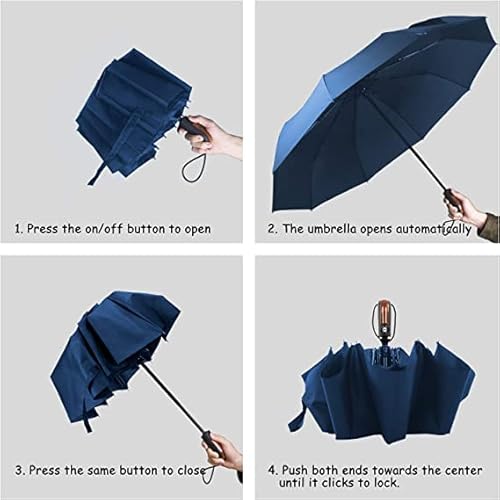 1. Press the on/off button to open

2. The umbrella opens automatically

3. Press the same button to close

4. Push both ends towards the center until it clicks to lock.