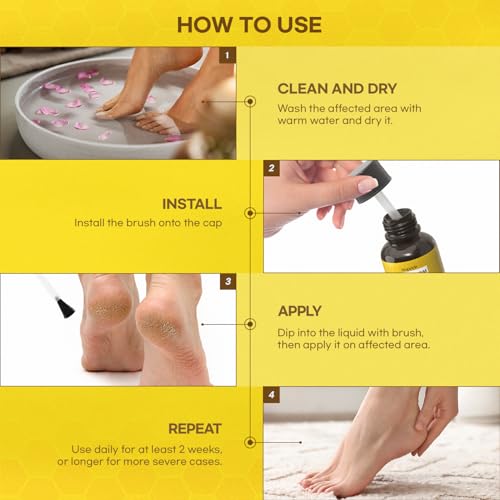 HOW TO USE

1

CLEAN AND DRY
Wash the affected area with warm water and dry it.

2

INSTALL
Install the brush onto the cap

3

APPLY
Dip into the liquid with brush, then apply it on affected area.

4

REPEAT
Use daily for at least 2 weeks, or longer for more severe cases.