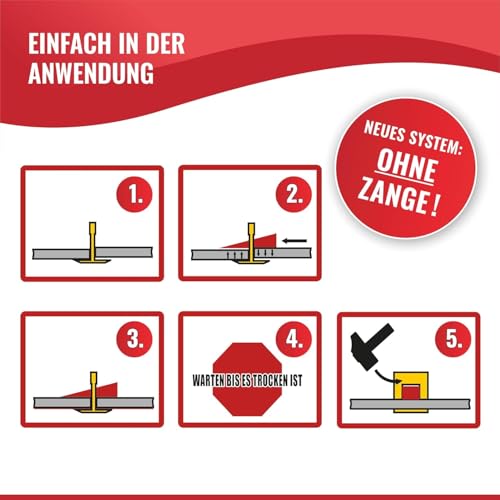 EINFACH IN DER ANWENDUNG

NEUES SYSTEM: OHNE ZANGE!

1.

2.

3.

4.

WARTEN BIS ES TROCKEN IST

5.