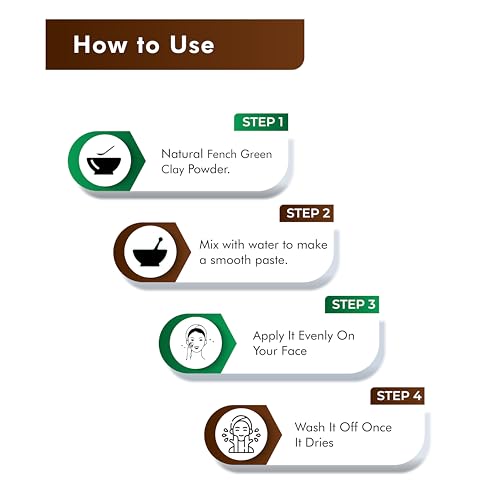 How to Use

STEP 1

Natural Fench Green Clay Powder.

STEP 2

Mix with water to make a smooth paste.

STEP 3

Apply It Evenly On Your Face

STEP 4

Wash It Off Once It Dries