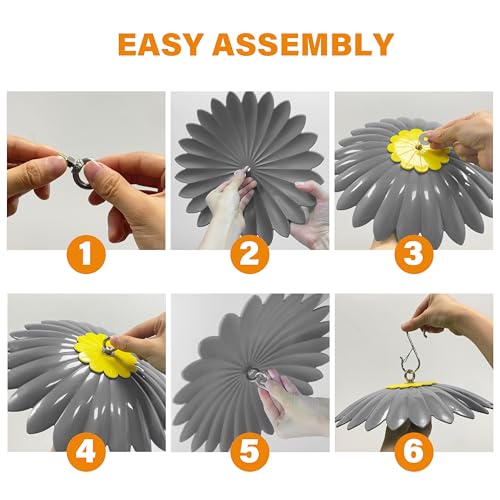 EASY ASSEMBLY

1

2

3

4

5

6