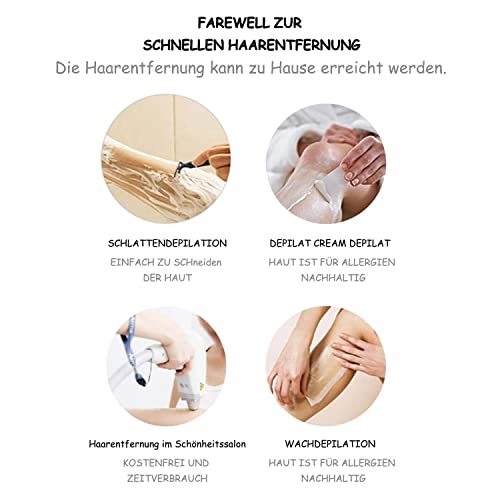 FAREWELL ZUR SCHNELLEN HAARENTFERNUNG

Die Haarentfernung kann zu Hause erreicht werden.

SCHLATTENDEPILATION

EINFACH ZU SCHneiden DER HAUT

DEPILAT CREAM DEPILAT

HAUT IST FÜR ALLERGIEN NACHHALTIG

Haarentfernung im Schönheitssalon

KOSTENFREI UND ZEITVERBRAUCH

WACHDEPILATION

HAUT IST FÜR ALLERGIEN NACHHALTIG