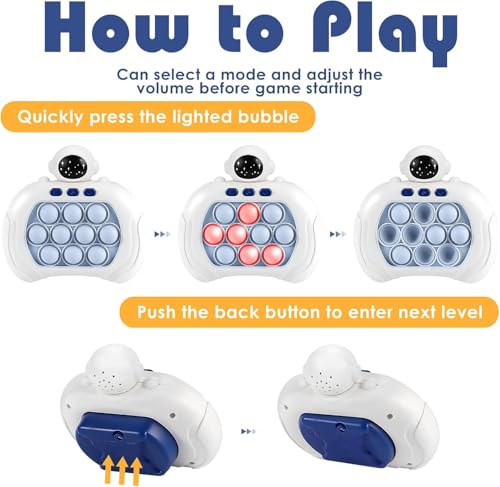 How to Play

Can select a mode and adjust the volume before game starting

Quickly press the lighted bubble

Push the back button to enter next level