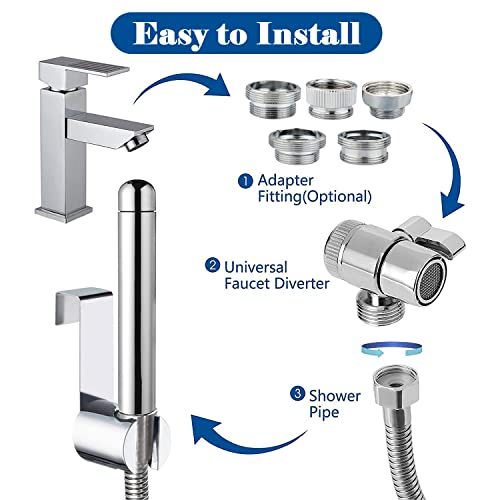 Easy to Install

1 Adapter Fitting(Optional)

2 Universal Faucet Diverter

3 Shower Pipe