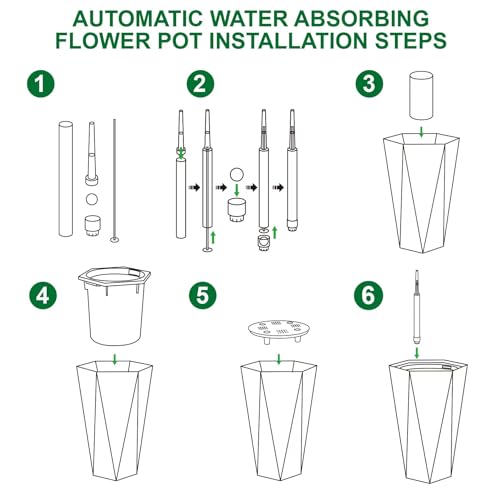 AUTOMATIC WATER ABSORBING FLOWER POT INSTALLATION STEPS

1

2

3

4

5

6