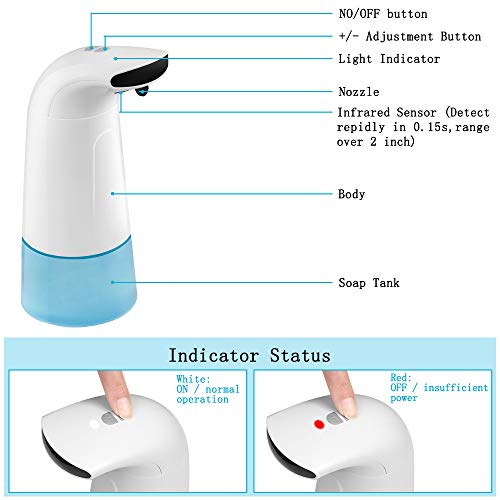 NO/OFF button

+/- Adjustment Button

Light Indicator

Nozzle

Infrared Sensor (Detect repidly in 0.15s,range over 2 inch)

Body

Soap Tank

Indicator Status

White:
ON / normal operation

Red:
OFF / insufficient power