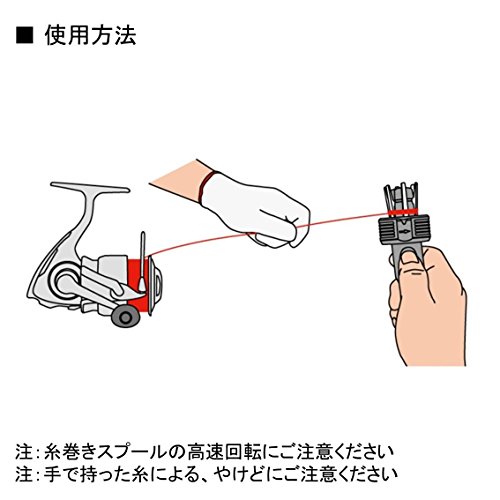 ■ 使用方法

注：糸巻きスプールの高速回転にご注意ください
注：手で持った糸による、やけどにご注意ください