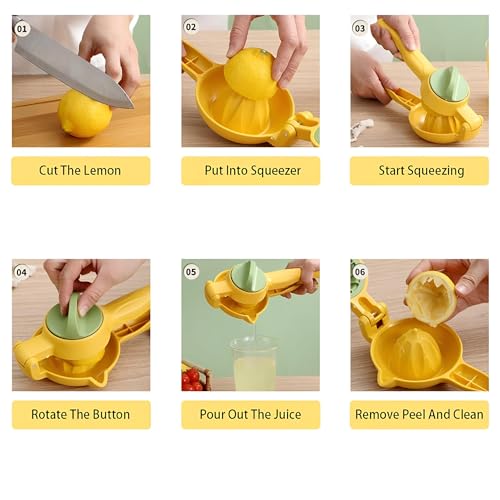 01
Cut The Lemon

02
Put Into Squeezer

03
Start Squeezing

04
Rotate The Button

05
Pour Out The Juice

06
Remove Peel And Clean