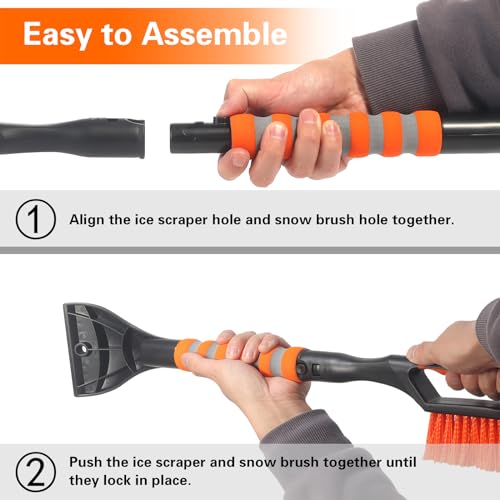 Easy to Assemble

1 Align the ice scraper hole and snow brush hole together.

2 Push the ice scraper and snow brush together until they lock in place.