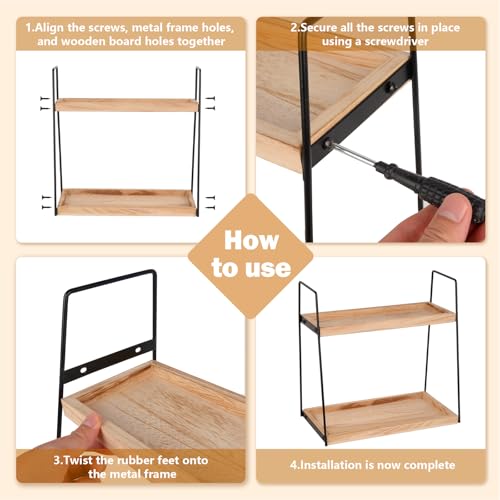 1.Align the screws, metal frame holes, and wooden board holes together

2.Secure all the screws in place using a screwdriver

How to use

3.Twist the rubber feet onto the metal frame

4.Installation is now complete