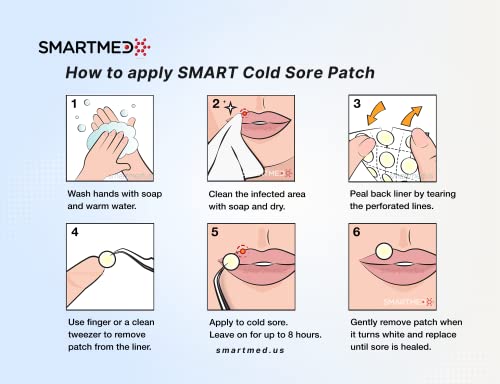 SMARTMED

How to apply SMART Cold Sore Patch

1

Wash hands with soap and warm water.

2

SMARTMED

Clean the infected area with soap and dry.

3

Peal back liner by tearing the perforated lines.

4

Use finger or a clean tweezer to remove patch from the liner.

5

Apply to cold sore. Leave on for up to 8 hours.

6

SMARTMED

Gently remove patch when it turns white and replace until sore is healed.

smartmed.us