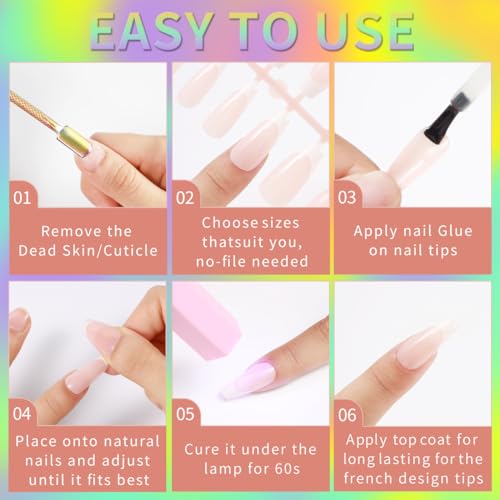 EASY TO USE

01
Remove the Dead Skin/Cuticle

02
Choose sizes thatsuit you, no-file needed

03
Apply nail Glue on nail tips

04
Place onto natural nails and adjust until it fits best

05
Cure it under the lamp for 60s

06
Apply top coat for long lasting for the french design tips