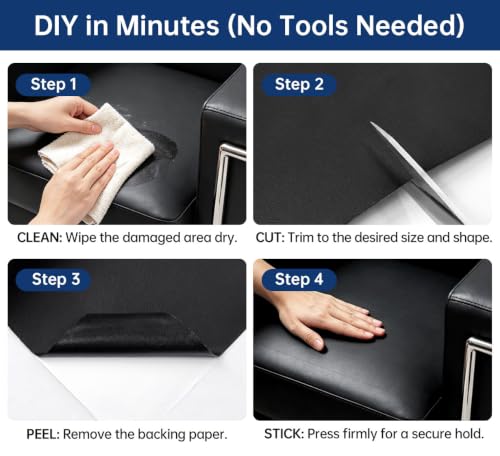 DIY in Minutes (No Tools Needed)

Step 1

CLEAN: Wipe the damaged area dry.

Step 2

CUT: Trim to the desired size and shape.

Step 3

PEEL: Remove the backing paper.

Step 4

STICK: Press firmly for a secure hold.