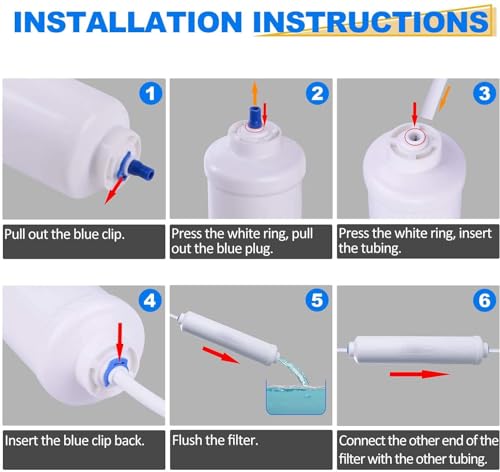 INSTALLATION INSTRUCTIONS

1
Pull out the blue clip.

2
Press the white ring, pull out the blue plug.

3
Press the white ring, insert the tubing.

4
Insert the blue clip back.

5
Flush the filter.

6
Connect the other end of the filter with the other tubing.