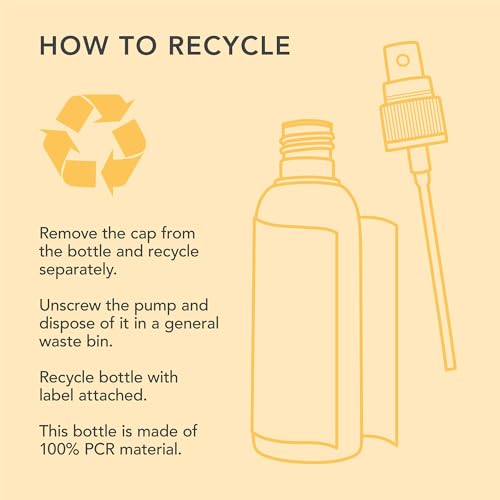 HOW TO RECYCLE

Remove the cap from the bottle and recycle separately.

Unscrew the pump and dispose of it in a general waste bin.

Recycle bottle with label attached.

This bottle is made of 100% PCR material.