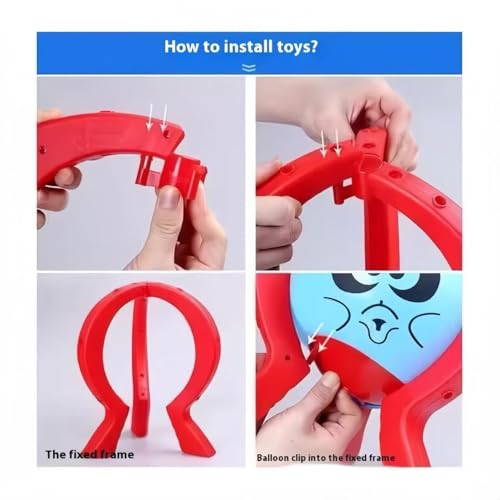 How to install toys?

The fixed frame

Balloon clip into the fixed frame