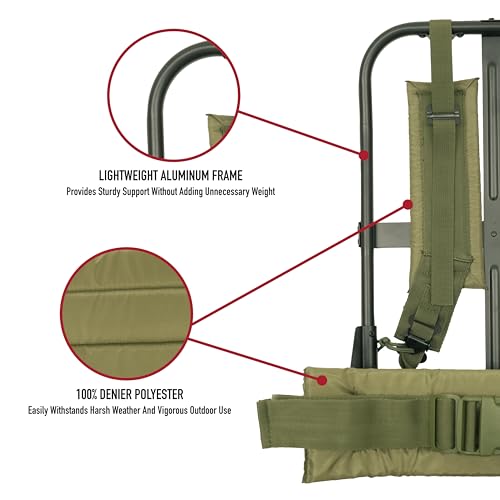 LIGHTWEIGHT ALUMINUM FRAME
Provides Sturdy Support Without Adding Unnecessary Weight

100% DENIER POLYESTER
Easily Withstands Harsh Weather And Vigorous Outdoor Use