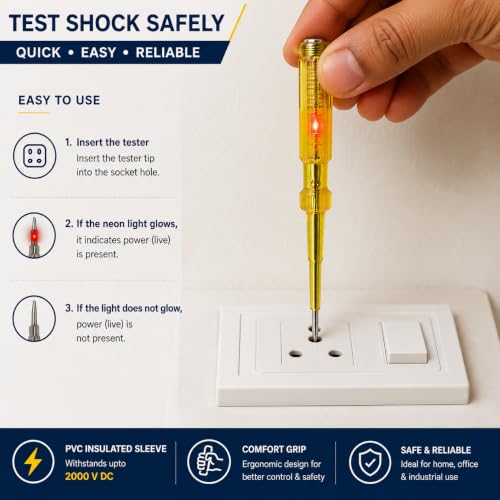 TEST SHOCK SAFELY

QUICK • EASY • RELIABLE

EASY TO USE

1. Insert the tester
Insert the tester tip into the socket hole.

2. If the neon light glows, it indicates power (live) is present.

3. If the light does not glow, power (live) is not present.

PVC INSULATED SLEEVE
Withstands upto
2000 V DC

COMFORT GRIP
Ergonomic design for better control & safety

SAFE & RELIABLE
Ideal for home, office & industrial use