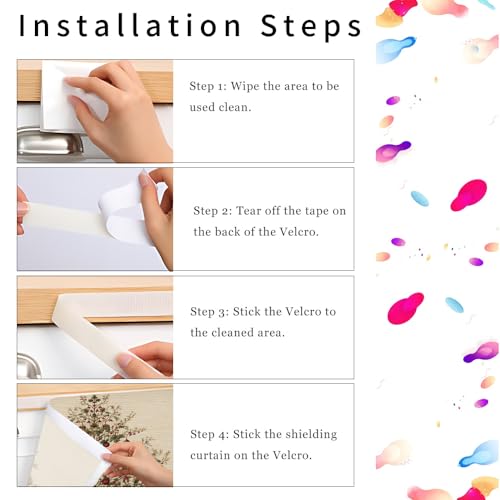 Installation Steps

Step 1: Wipe the area to be used clean.

Step 2: Tear off the tape on the back of the Velcro.

Step 3: Stick the Velcro to the cleaned area.

Step 4: Stick the shielding curtain on the Velcro.