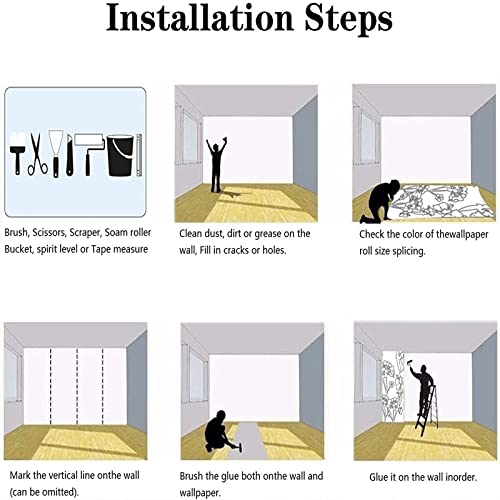 Installation Steps

Brush, Scissors, Scraper, Soam roller Bucket, spirit level or Tape measure

Clean dust, dirt or grease on the wall, Fill in cracks or holes.

Check the color of thewallpaper roll size splicing.

Mark the vertical line onthe wall (can be omitted).

Brush the glue both onthe wall and wallpaper.

Glue it on the wall inorder.