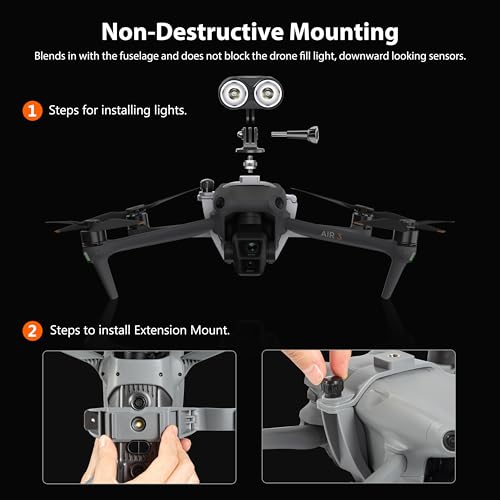 Non-Destructive Mounting

Blends in with the fuselage and does not block the drone fill light, downward looking sensors.

1 Steps for installing lights.

AIR 3

2 Steps to install Extension Mount.