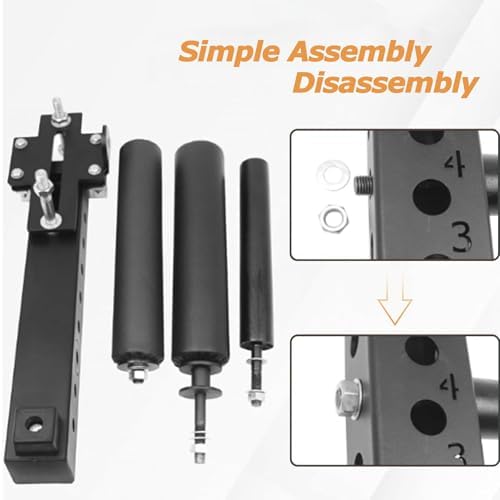 Simple Assembly
Disassembly

4
3

4
3