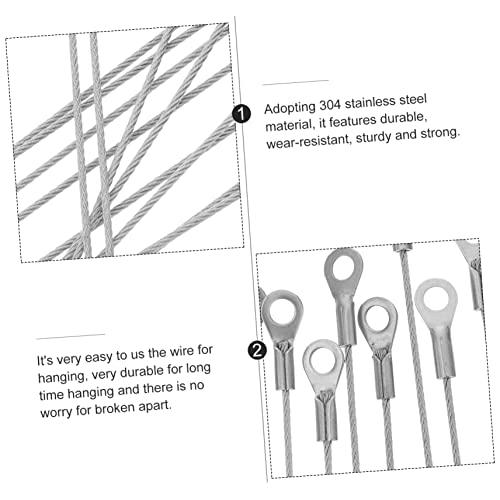 1

Adopting 304 stainless steel material, it features durable, wear-resistant, sturdy and strong.

2

It's very easy to us the wire for hanging, very durable for long time hanging and there is no worry for broken apart.