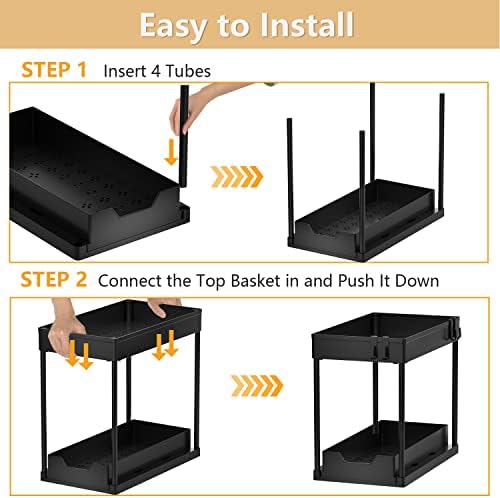 Easy to Install

STEP 1 Insert 4 Tubes

STEP 2 Connect the Top Basket in and Push It Down