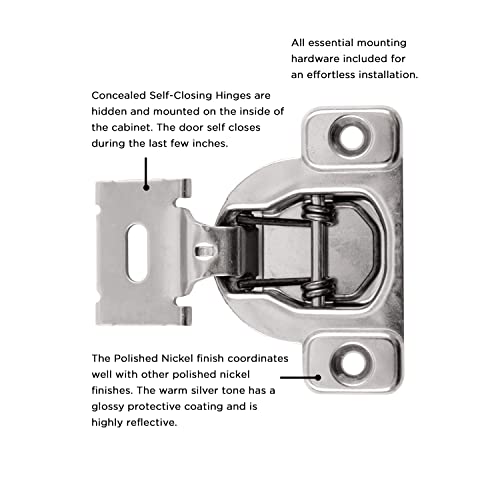 All essential mounting hardware included for an effortless installation.

Concealed Self-Closing Hinges are hidden and mounted on the inside of the cabinet. The door self closes during the last few inches.

The Polished Nickel finish coordinates well with other polished nickel finishes. The warm silver tone has a glossy protective coating and is highly reflective.