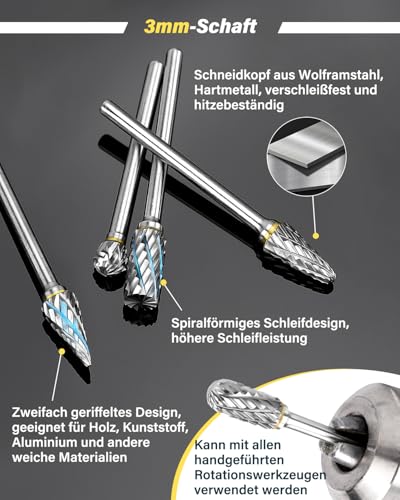 3mm-Schaft

Schneidkopf aus Wolframstahl, Hartmetall, verschleißfest und hitzebeständig

Spiralförmiges Schleifdesign, höhere Schleifleistung

Zweifach geriffeltes Design, geeignet für Holz, Kunststoff, Aluminium und andere weiche Materialien

Kann mit allen handgeführten Rotationswerkzeugen verwendet werden