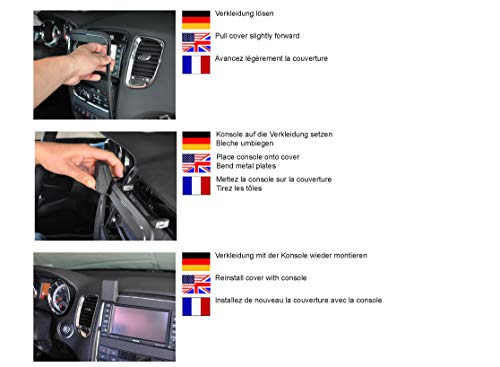 Verkleidung lösen

Pull cover slightly forward

Avancez légèrement la couverture

Konsole auf die Verkleidung setzen
Bleche umbiegen

Place console onto cover
Bend metal plates

Mettez la console sur la couverture
Tirez les tôles

Verkleidung mit der Konsole wieder montieren

Reinstall cover with console

Installez de nouveau la couverture avec la console