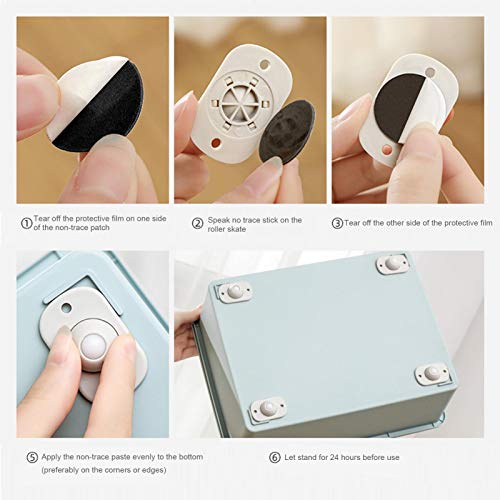 ① Tear off the protective film on one side of the non-trace patch

② Speak no trace stick on the roller skate

③ Tear off the other side of the protective film

⑤ Apply the non-trace paste evenly to the bottom (preferably on the corners or edges)

⑥ Let stand for 24 hours before use