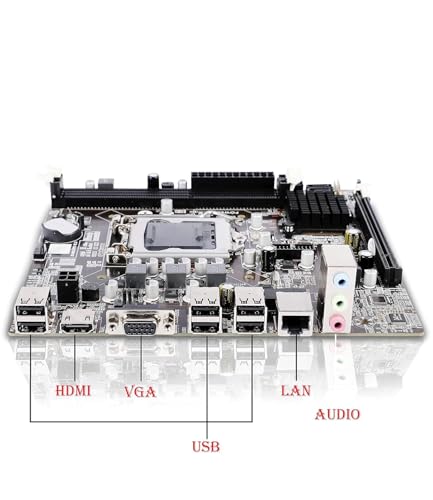 HDMI
VGA
LAN
AUDIO
USB