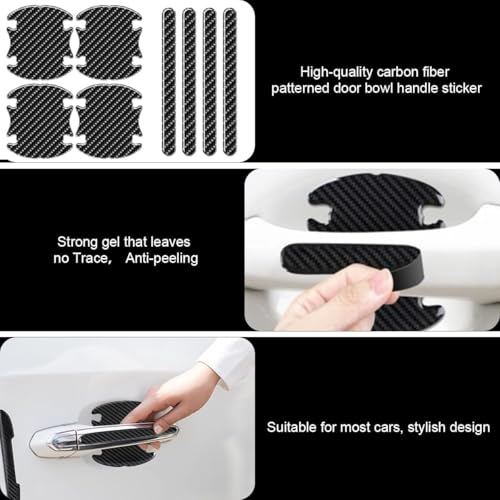 High-quality carbon fiber patterned door bowl handle sticker

Strong gel that leaves no Trace，  Anti-peeling

Suitable for most cars, stylish design