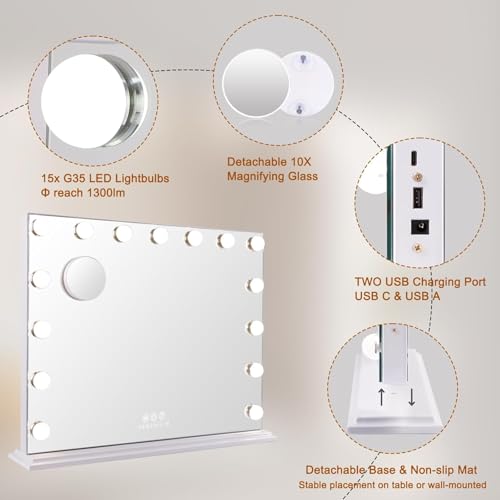 15x G35 LED Lightbulbs
Φ reach 1300lm

Detachable 10X
Magnifying Glass

TWO USB Charging Port
USB C & USB A

Detachable Base & Non-slip Mat
Stable placement on table or wall-mounted