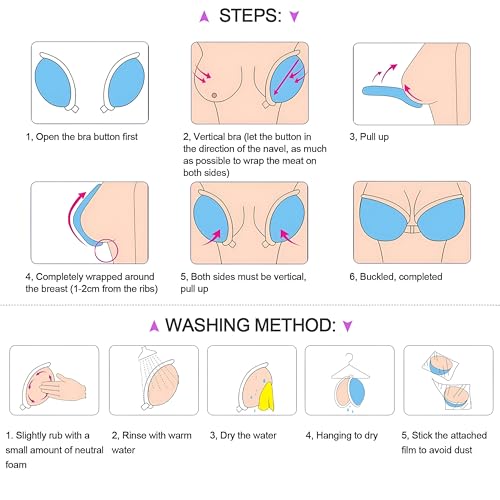 STEPS:

1, Open the bra button first

2, Vertical bra (let the button in the direction of the navel, as much as possible to wrap the meat on both sides)

3, Pull up

4, Completely wrapped around the breast (1-2cm from the ribs)

5, Both sides must be vertical, pull up

6, Buckled, completed

WASHING METHOD:

1. Slightly rub with a small amount of neutral foam

2, Rinse with warm water

3, Dry the water

4, Hanging to dry

5, Stick the attached film to avoid dust