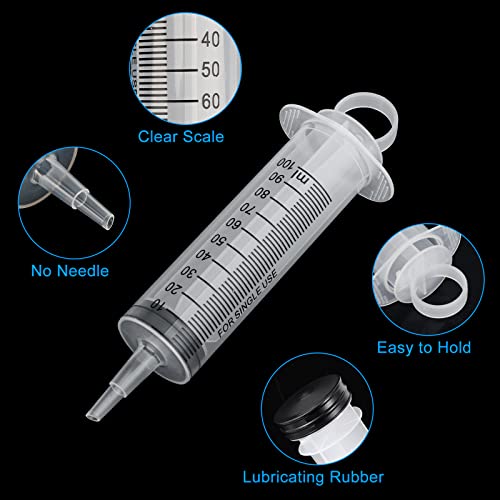 40
50
60
Clear Scale
No Needle
ml
100
90
80
70
60
50
40
30
20
10
FOR SINGLE USE
Easy to Hold
Lubricating Rubber