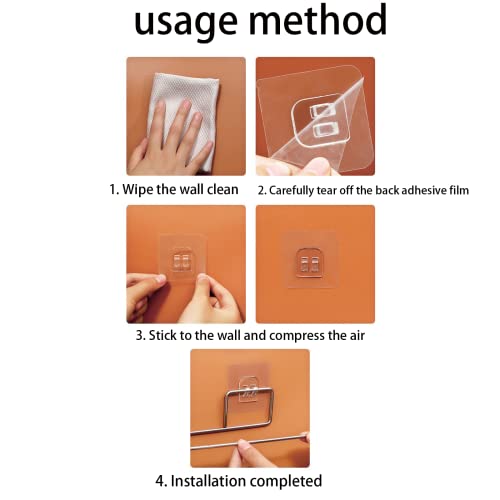 usage method

1. Wipe the wall clean

2. Carefully tear off the back adhesive film

3. Stick to the wall and compress the air

4. Installation completed