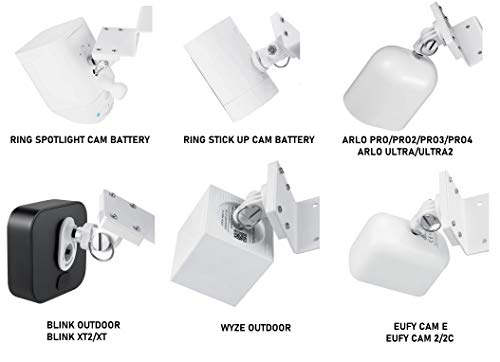 RING SPOTLIGHT CAM BATTERY

RING STICK UP CAM BATTERY

ARLO PRO/PRO2/PRO3/PRO4
ARLO ULTRA/ULTRA2

BLINK OUTDOOR
BLINK XT2/XT

WYZE OUTDOOR

EUFY CAM E
EUFY CAM 2/2C